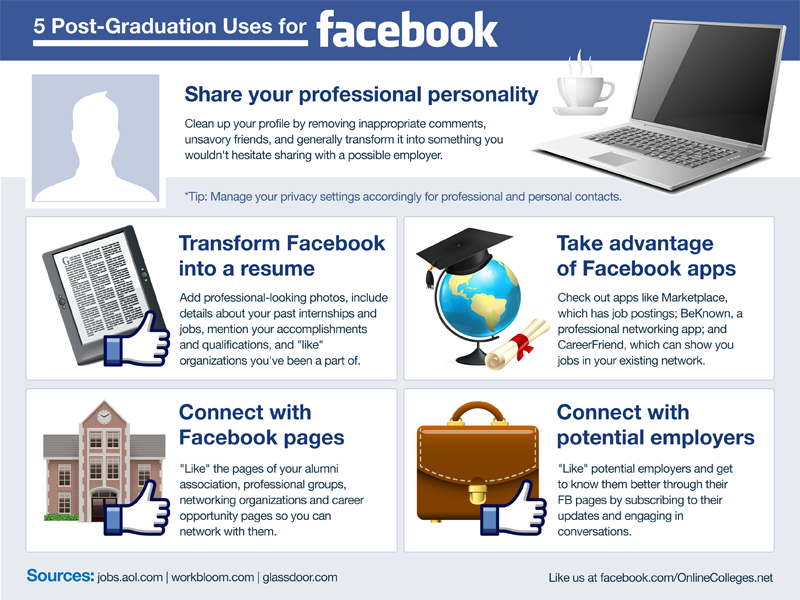 5 Post-Graduation Uses for facebook

Share your professional personality

Clean up your profile by removing inappropriate comments, unsavory friends, and generally transform it into something you wouldn't hesitate sharing with a possible employer.

*Tip: Manage your privacy settings accordingly for professional and personal contacts.

Transform Facebook into a resume

Add professional-looking photos, include details about your past internships and jobs, mention your accomplishments and qualifications, and "like" organizations you've been a part of.

Take advantage of Facebook apps

Check out apps like Marketplace, which has job postings; BeKnown, a professional networking app; and CareerFriend, which can show you jobs in your existing network.

Connect with Facebook pages

"Like" the pages of your alumni association, professional groups, networking organizations and career opportunity pages so you can network with them.

Connect with potential employers

"Like" potential employers and get to know them better through their FB pages by subscribing to their updates and engaging in conversations.

Sources: jobs.aol.com | workbloom.com | glassdoor.com

Like us at facebook.com/OnlineColleges.net